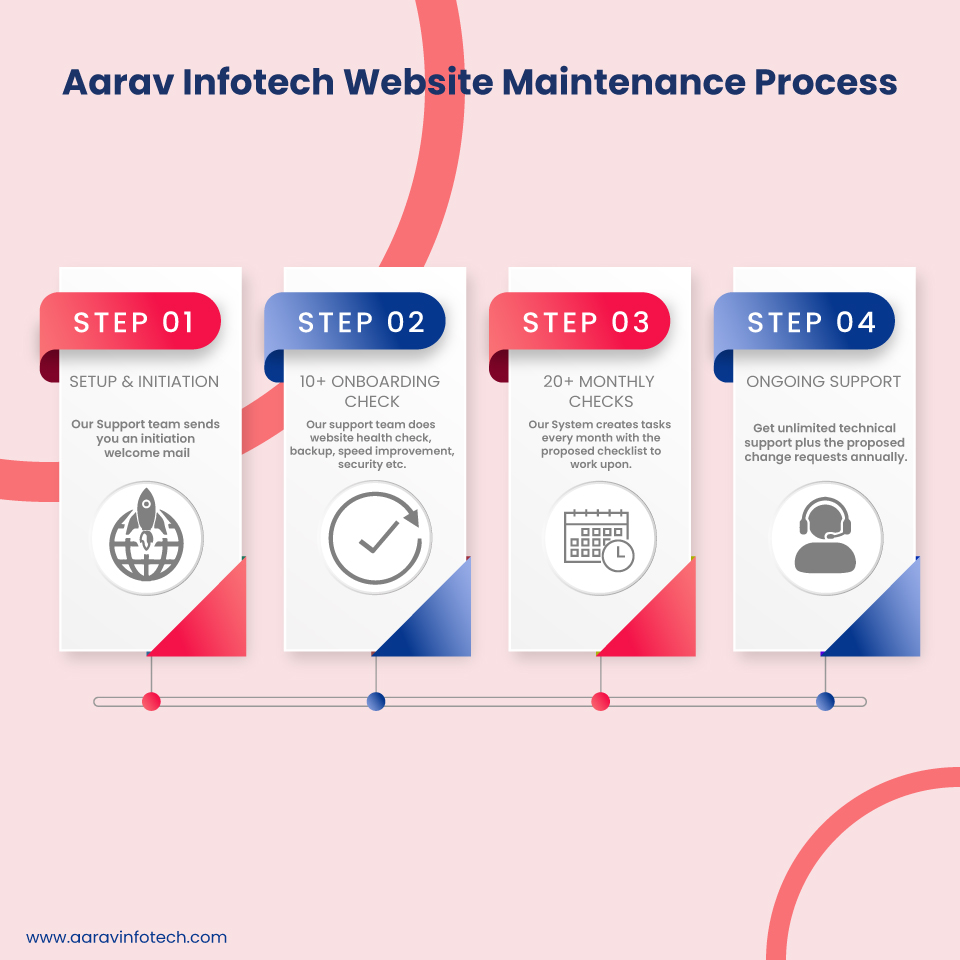 Aarav Infotech Website Maintenance Process

STEP 01

SETUP & INITIATION

Our Support team sends you an initiation welcome mail

STEP 02

10+ ONBOARDING CHECK

Our support team does website health check, backup, speed improvement, security etc.

STEP 03

20+ MONTHLY CHECKS

Our System creates tasks every month with the proposed checklist to work upon.

STEP 04

ONGOING SUPPORT

Get unlimited technical support plus the proposed change requests annually.

www.aaravinfotech.com